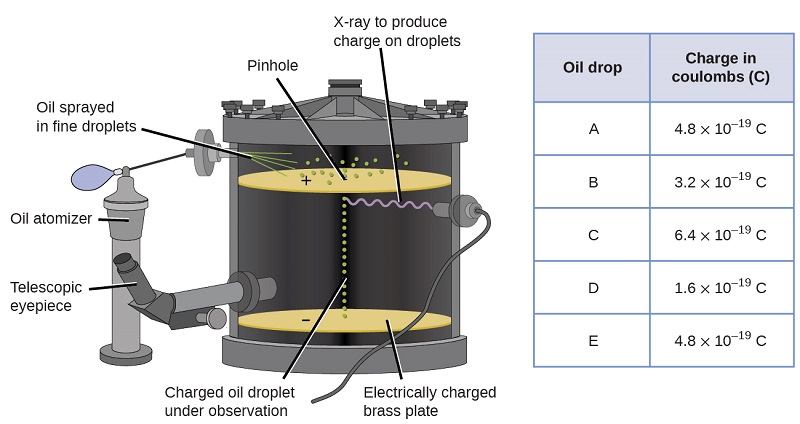 X-ray to produce charge on droplets

Pinhole

Oil sprayed in fine droplets

+

Oil atomizer

Telescopic eyepiece

−

Charged oil droplet under observation

Electrically charged brass plate

| Oil drop | Charge in coulombs (C) |
|---|---|
| A | $4.8 \times 10^{-19}$ C |
| B | $3.2 \times 10^{-19}$ C |
| C | $6.4 \times 10^{-19}$ C |
| D | $1.6 \times 10^{-19}$ C |
| E | $4.8 \times 10^{-19}$ C |