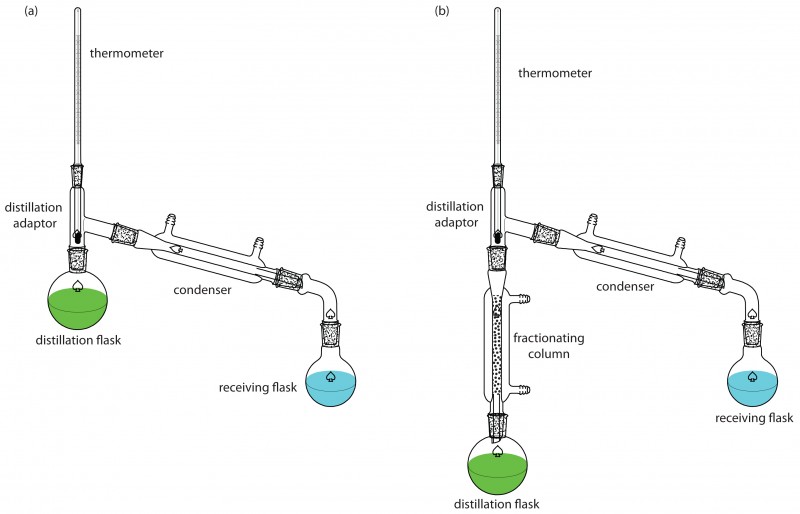 (a)

thermometer

distillation adaptor

condenser

distillation flask

receiving flask

(b)

thermometer

distillation adaptor

condenser

fractionating column

receiving flask

distillation flask