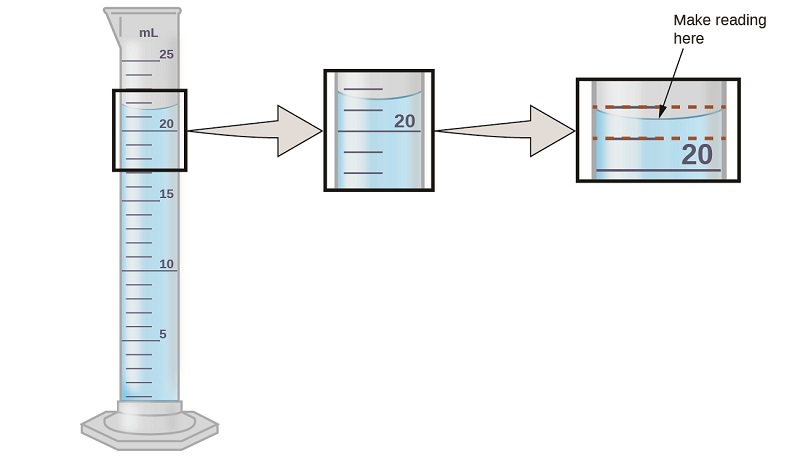 mL
25
20
15
10
5

20

Make reading here
20