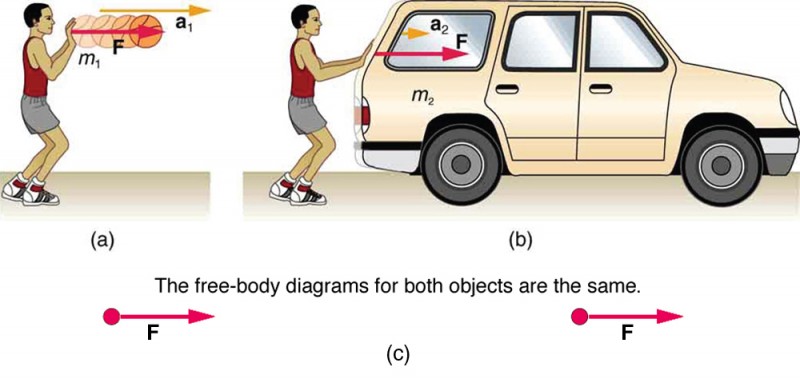 $\mathbf{a}_1$
$\mathbf{F}$
$m_1$

$\mathbf{a}_2$
$\mathbf{F}$
$m_2$

(a)

(b)

The free-body diagrams for both objects are the same.

$\mathbf{F}$

$\mathbf{F}$

(c)