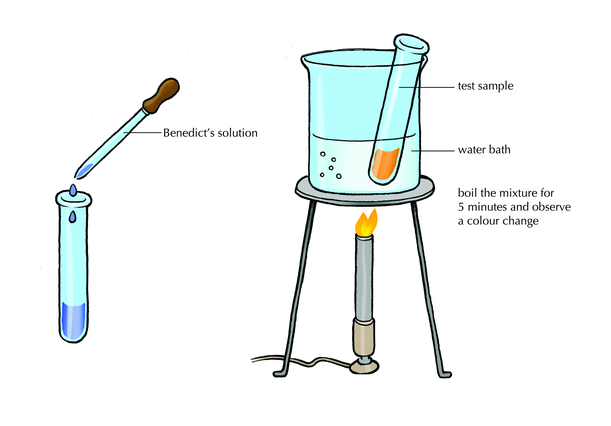 Benedict's solution

test sample

water bath

boil the mixture for 5 minutes and observe a colour change